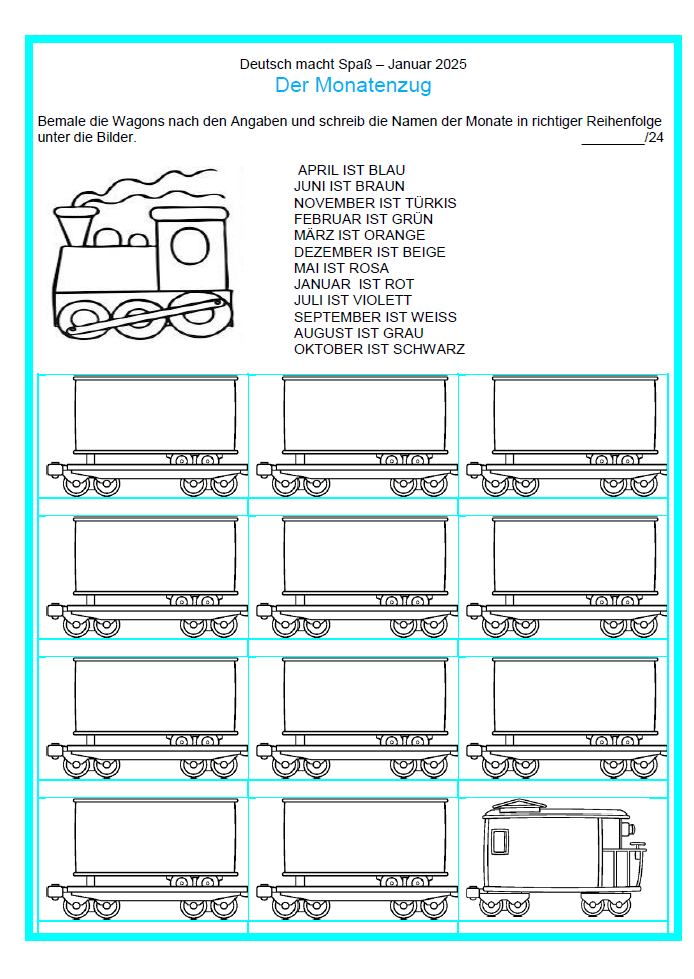 Deutsch macht Spaß – Januar 2025
Der Monatenzug

Bemale die Wagons nach den Angaben und schreib die Namen der Monate in richtiger Reihenfolge unter die Bilder. ________/24

APRIL IST BLAU
JUNI IST BRAUN
NOVEMBER IST TÜRKIS
FEBRUAR IST GRÜN
MÄRZ IST ORANGE
DEZEMBER IST BEIGE
MAI IST ROSA
JANUAR IST ROT
JULI IST VIOLETT
SEPTEMBER IST WEISS
AUGUST IST GRAU
OKTOBER IST SCHWARZ